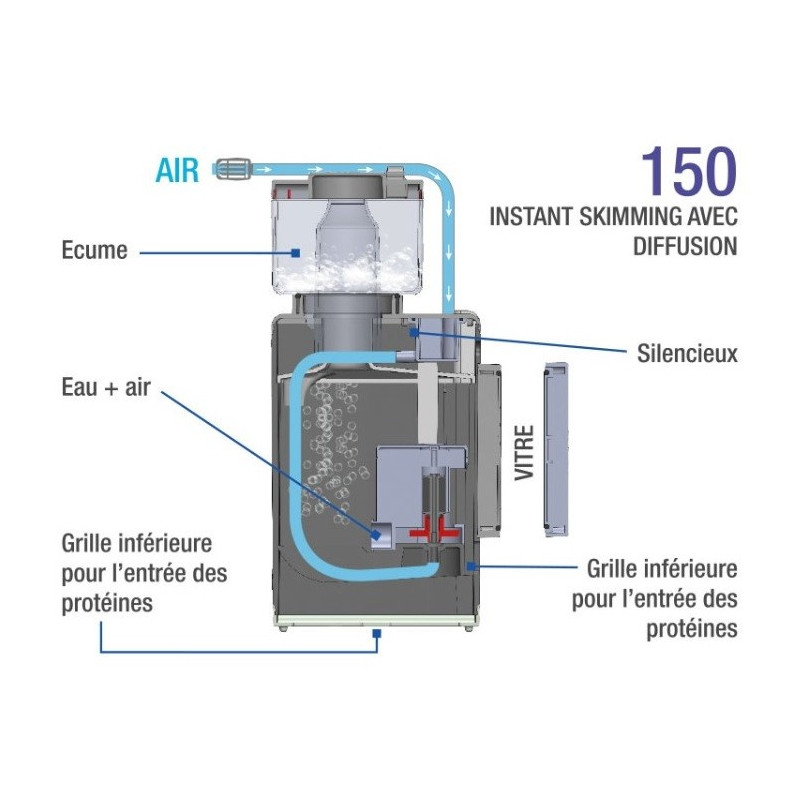 AIR

150

INSTANT SKIMMING AVEC DIFFUSION

Ecume

Silencieux

Eau + air

VITRE

Grille inférieure pour l'entrée des protéines

Grille inférieure pour l'entrée des protéines